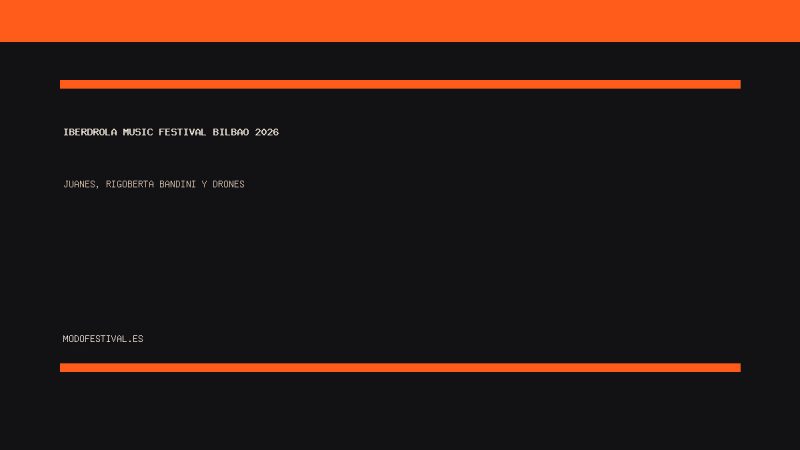 IBERDROLA MUSIC FESTIVAL BILBAO 2026

JUANES, RIGOBERTA BANDINI Y DRONES

MODOFESTIVAL.ES